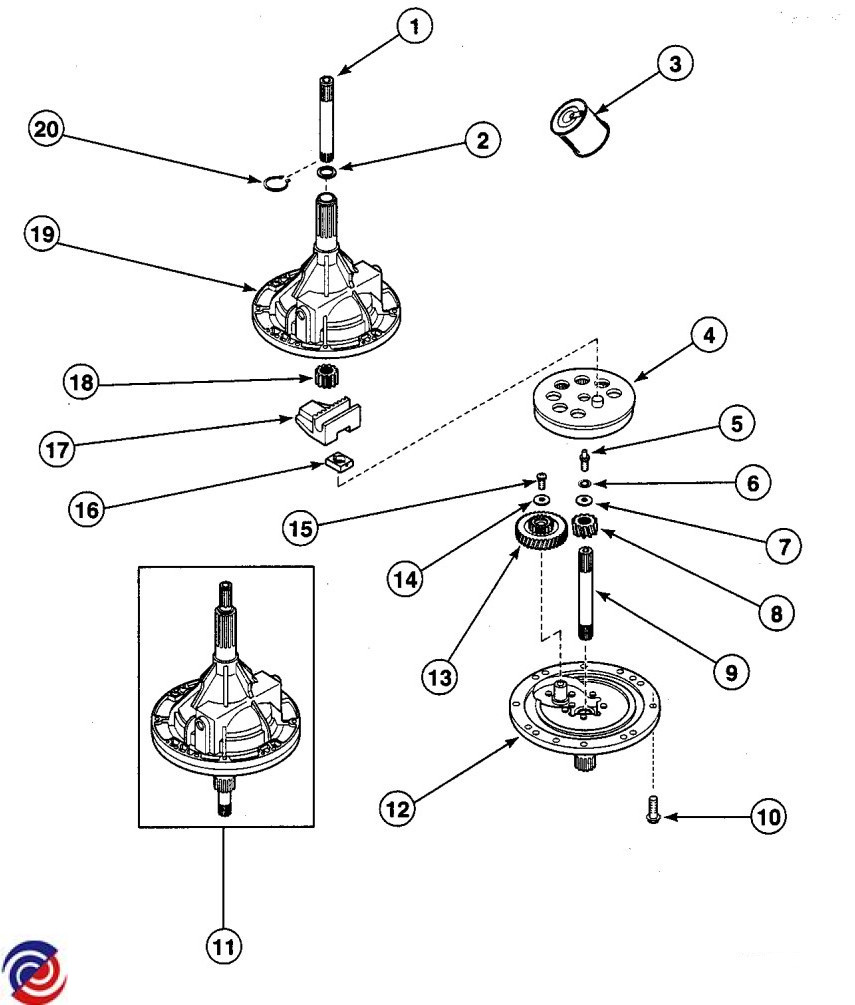 1
3
20
2
19
4
18
5
17
6
16
15
7
14
8
13
9
12
10
11